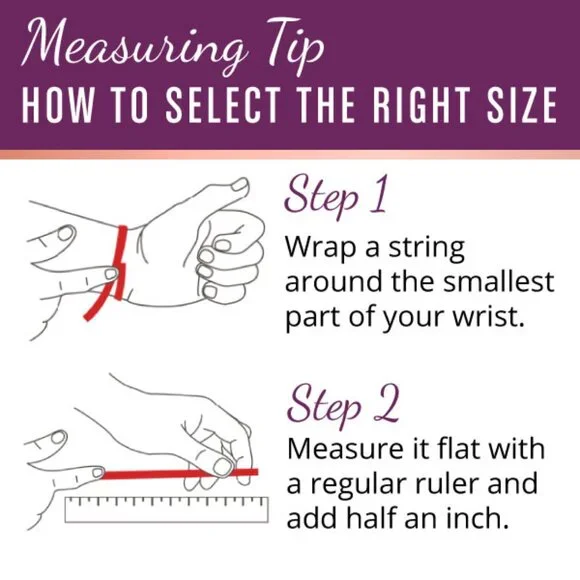 Measuring Tip
HOW TO SELECT THE RIGHT SIZE

Step 1
Wrap a string around the smallest part of your wrist.

Step 2
Measure it flat with a regular ruler and add half an inch.